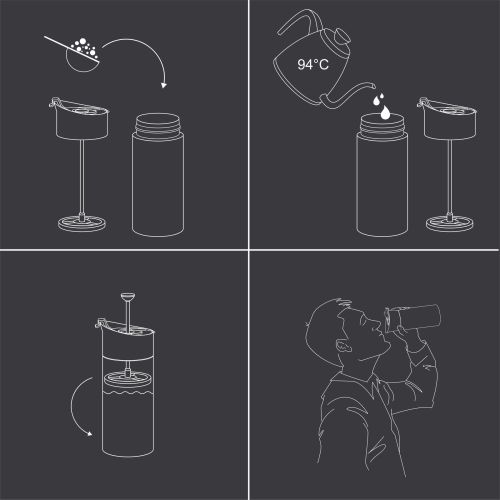 94°C